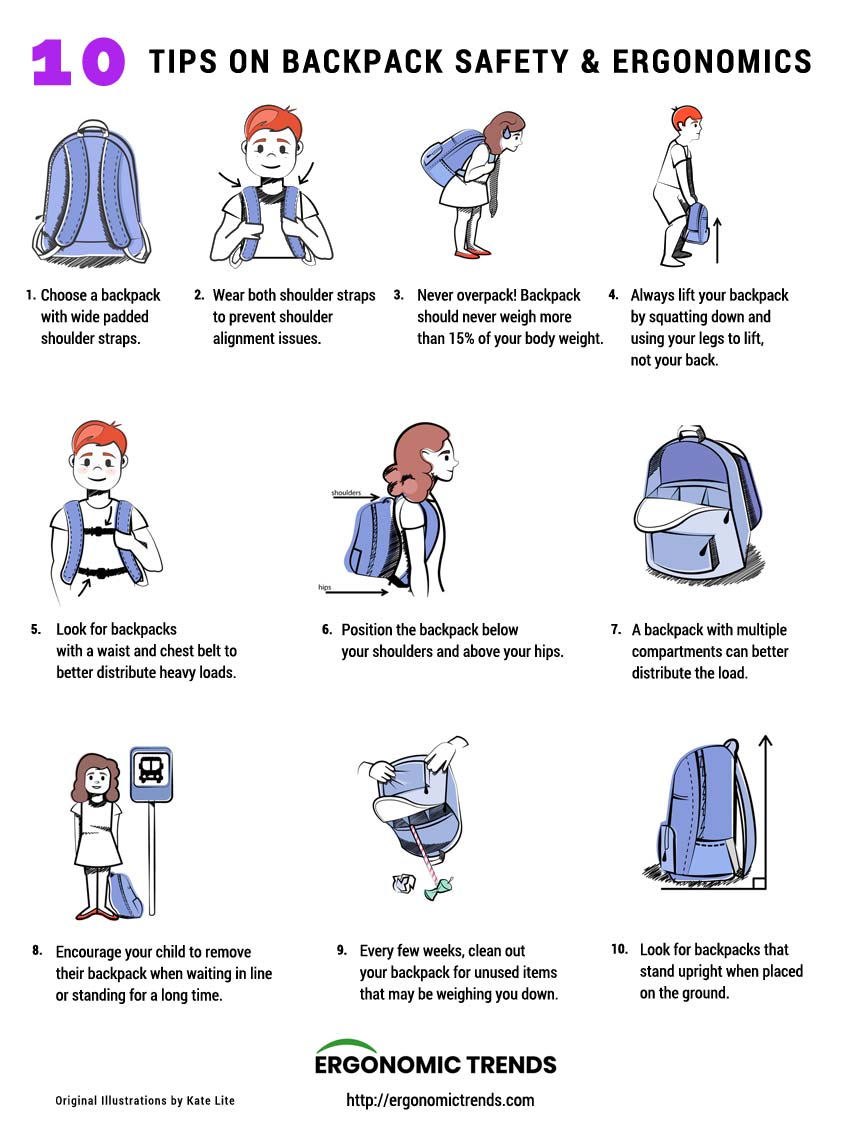 10 TIPS ON BACKPACK SAFETY & ERGONOMICS

1. Choose a backpack with wide padded shoulder straps.

2. Wear both shoulder straps to prevent shoulder alignment issues.

3. Never overpack! Backpack should never weigh more than 15% of your body weight.

4. Always lift your backpack by squatting down and using your legs to lift, not your back.

shoulders

hips

5. Look for backpacks with a waist and chest belt to better distribute heavy loads.

6. Position the backpack below your shoulders and above your hips.

7. A backpack with multiple compartments can better distribute the load.

8. Encourage your child to remove their backpack when waiting in line or standing for a long time.

9. Every few weeks, clean out your backpack for unused items that may be weighing you down.

10. Look for backpacks that stand upright when placed on the ground.

ERGONOMIC TRENDS

Original Illustrations by Kate Lite

http://ergonomictrends.com